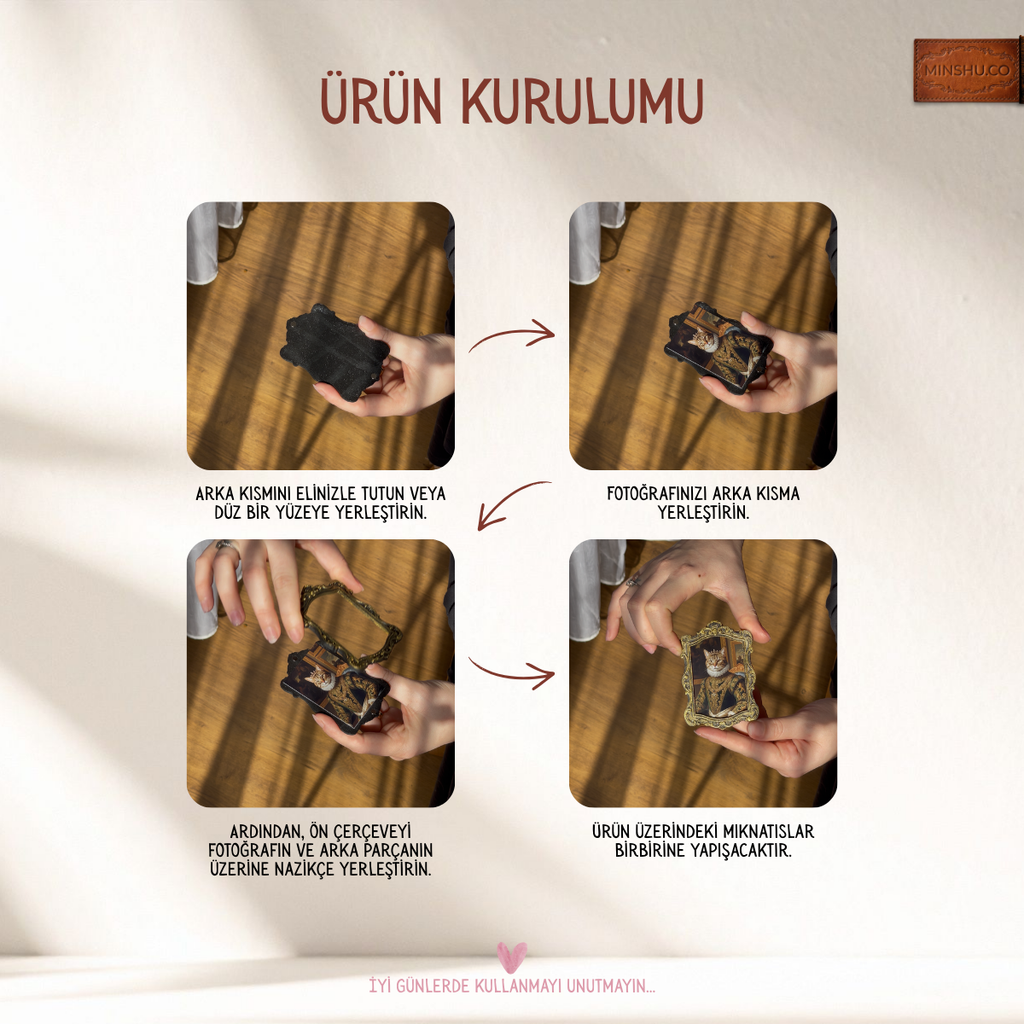 MINSHU.CO

ÜRÜN KURULUMU

ARKA KISMINI ELİNİZLE TUTUN VEYA DÜZ BİR YÜZEYE YERLEŞTİRİN.

FOTOĞRAFINIZI ARKA KISMA YERLEŞTİRİN.

ARDINDAN, ÖN ÇERÇEVEYİ FOTOĞRAFIN VE ARKA PARÇANIN ÜZERİNE NAZİKÇE YERLEŞTİRİN.

ÜRÜN ÜZERİNDEKİ MIKNATISLAR BİRBİRİNE YAPIŞACAKTIR.

İYİ GÜNLERDE KULLANMAYI UNUTMAYIN...